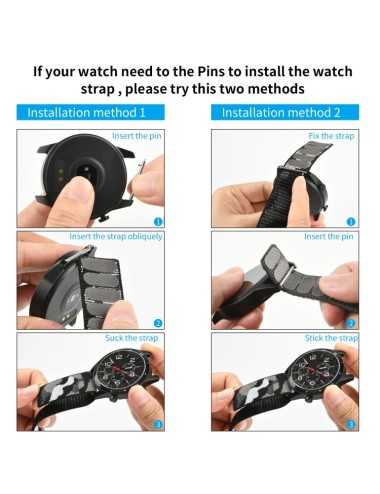 If your watch need to the Pins to install the watch strap , please try this two methods

Installation method 1

Insert the pin

1

Insert the strap obliquely

2

Suck the strap

3

Installation method 2

Fix the strap

1

Insert the pin

2

Stick the strap

3